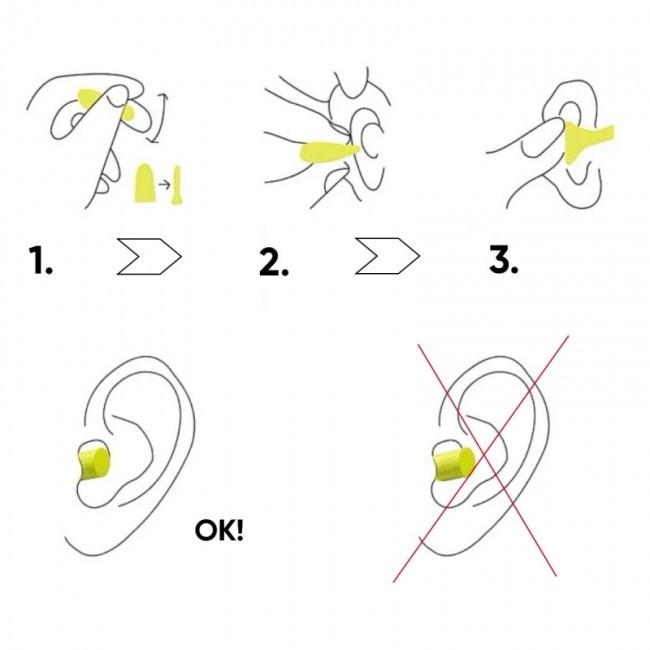 1.

2.

3.

OK!